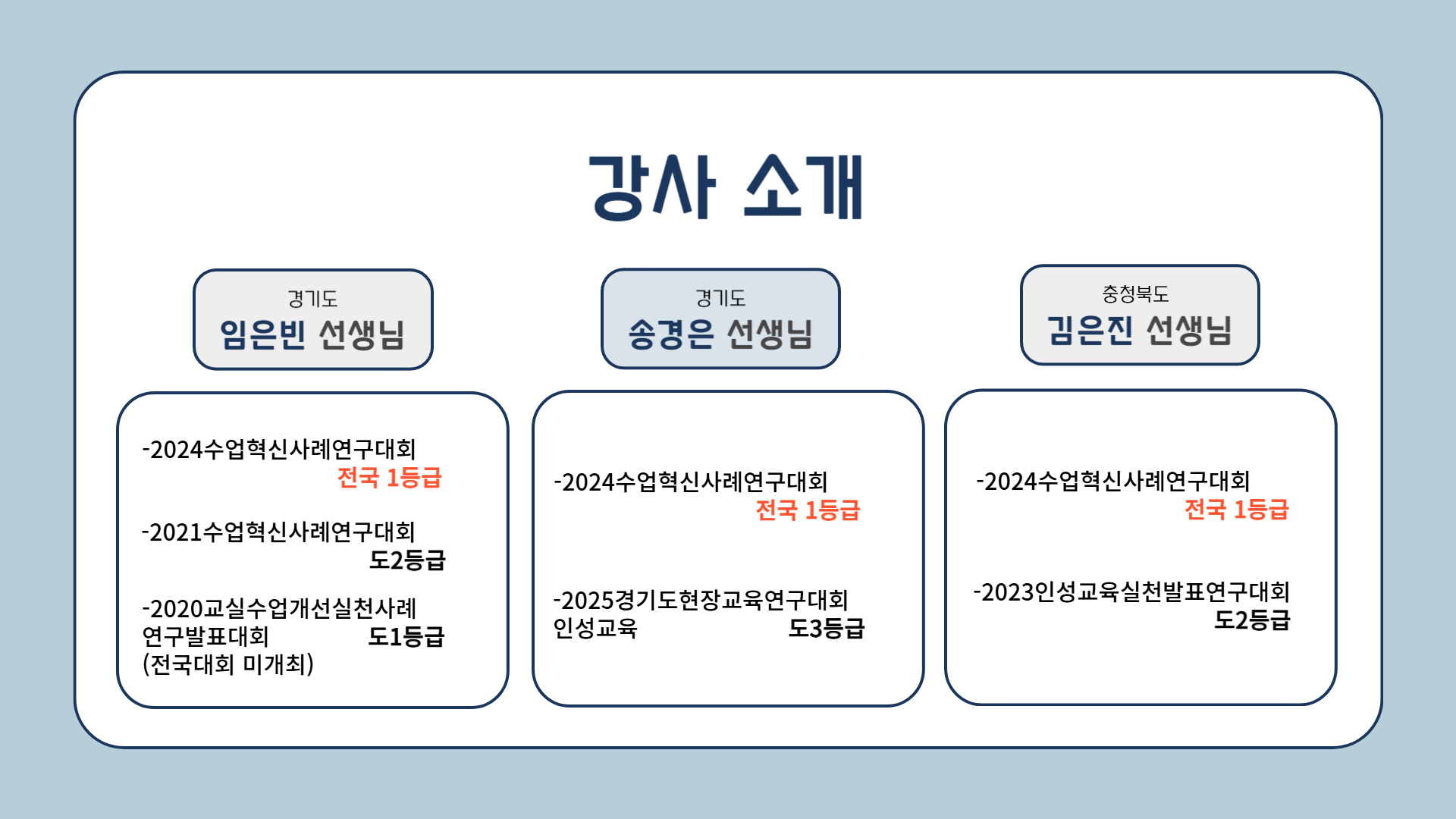 강사 소개

경기도
임은빈 선생님

-2024수업혁신사례연구대회
전국 1등급

-2021수업혁신사례연구대회
도2등급

-2020교실수업개선실천사례
연구발표대회 도1등급
(전국대회 미개최)

경기도
송경은 선생님

-2024수업혁신사례연구대회
전국 1등급

-2025경기도현장교육연구대회
인성교육 도3등급

충청북도
김은진 선생님

-2024수업혁신사례연구대회
전국 1등급

-2023인성교육실천발표연구대회
도2등급